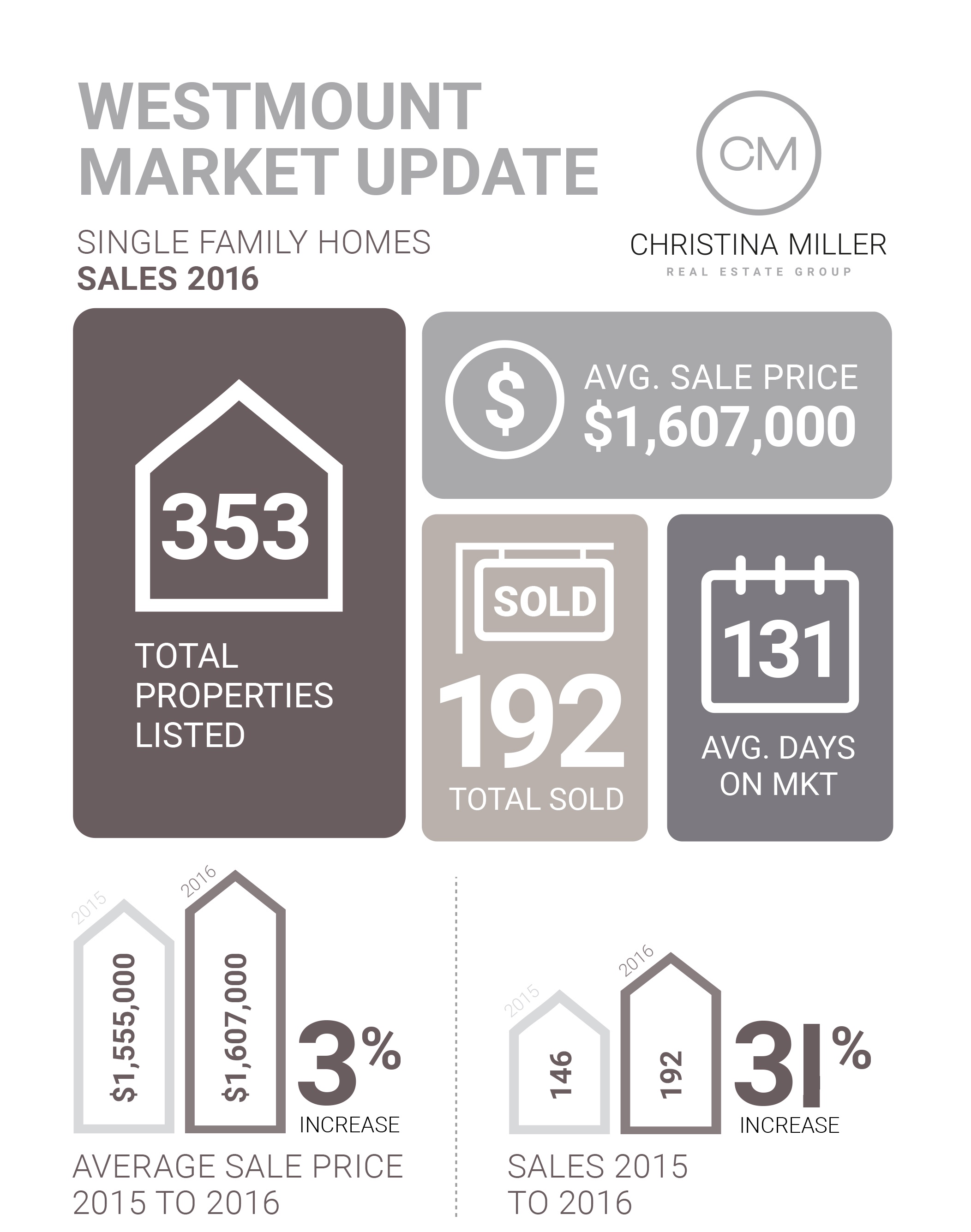 WESTMOUNT MARKET UPDATE

SINGLE FAMILY HOMES
SALES 2016

CM
CHRISTINA MILLER
REAL ESTATE GROUP

353
TOTAL PROPERTIES LISTED

$
AVG. SALE PRICE
$1,607,000

SOLD
192
TOTAL SOLD

131
AVG. DAYS ON MKT

2015
$1,555,000
2016
$1,607,000
3%
INCREASE

AVERAGE SALE PRICE 2015 TO 2016

2015
146
2016
192
31%
INCREASE

SALES 2015 TO 2016